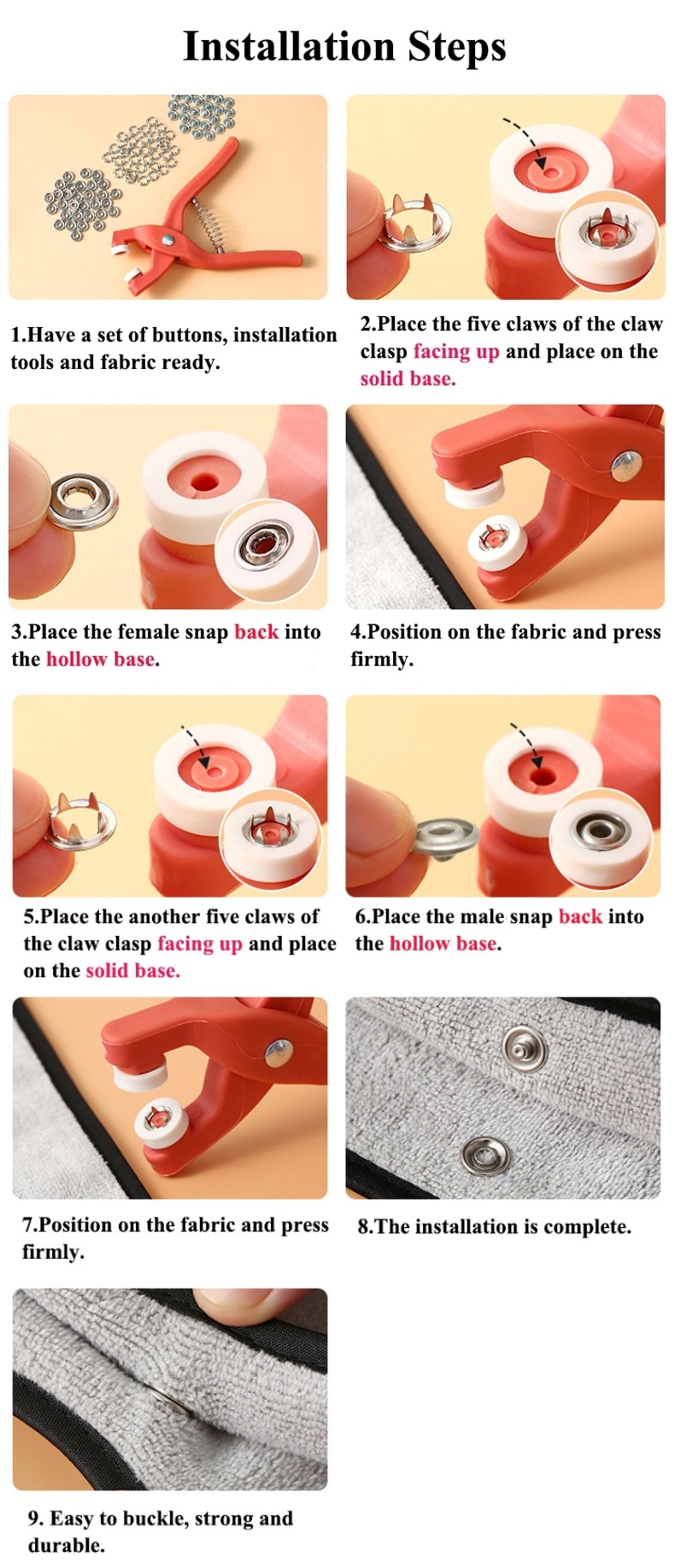 Installation Steps

1.Have a set of buttons, installation tools and fabric ready.

2.Place the five claws of the claw clasp facing up and place on the solid base.

3.Place the female snap back into the hollow base.

4.Position on the fabric and press firmly.

5.Place the another five claws of the claw clasp facing up and place on the solid base.

6.Place the male snap back into the hollow base.

7.Position on the fabric and press firmly.

8.The installation is complete.

9. Easy to buckle, strong and durable.