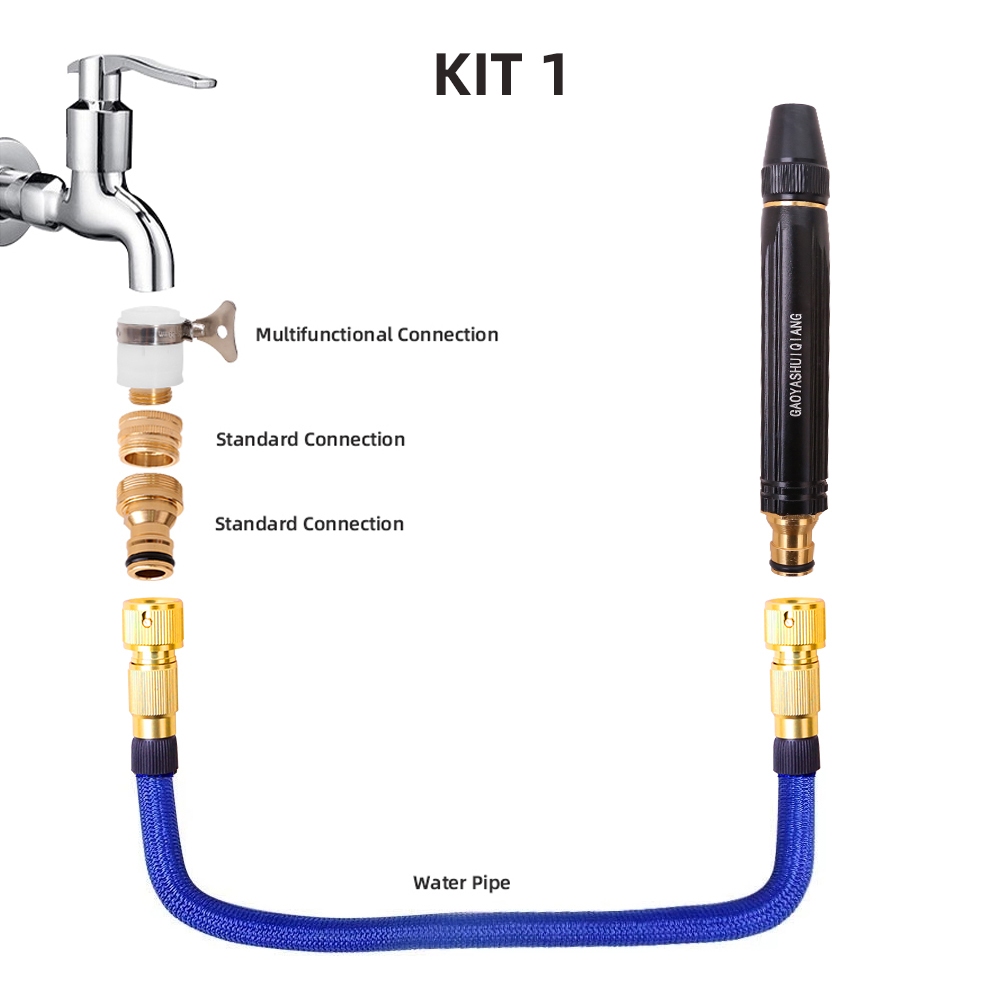 KIT 1

Multifunctional Connection

Standard Connection

Standard Connection

GAOYASHU | Q I ANG

Water Pipe