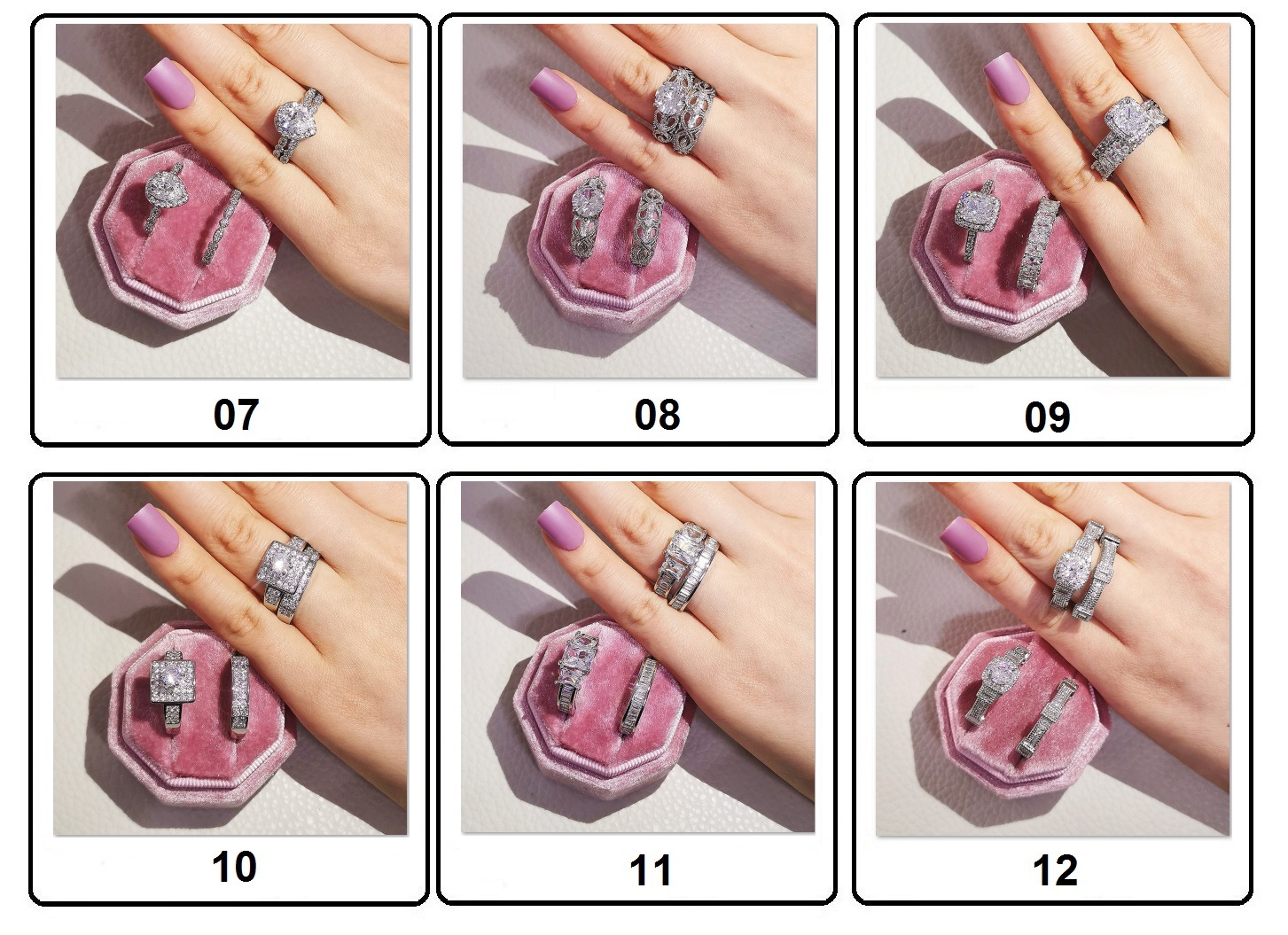 07

08

09

10

11

12