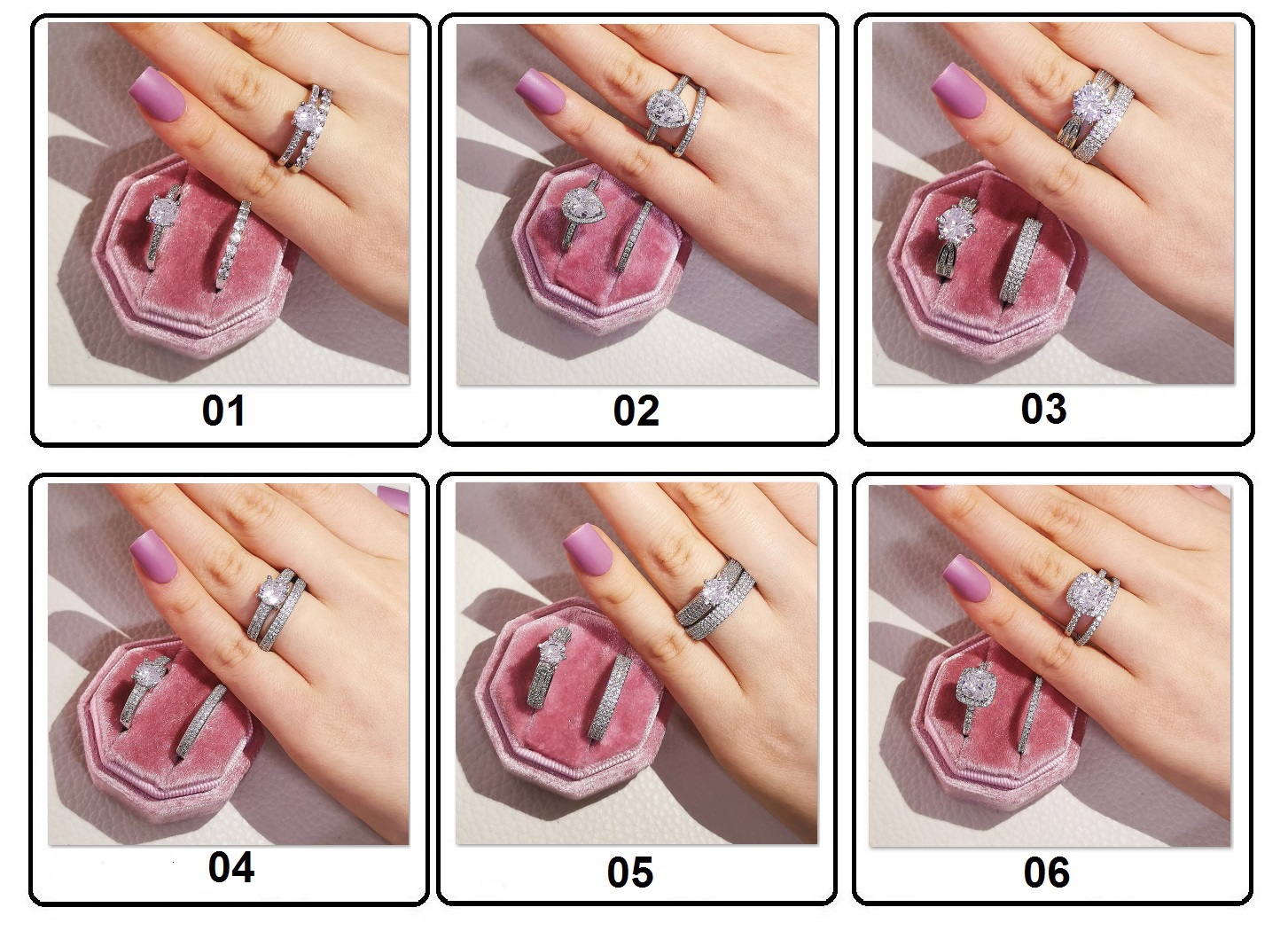 01

02

03

04

05

06