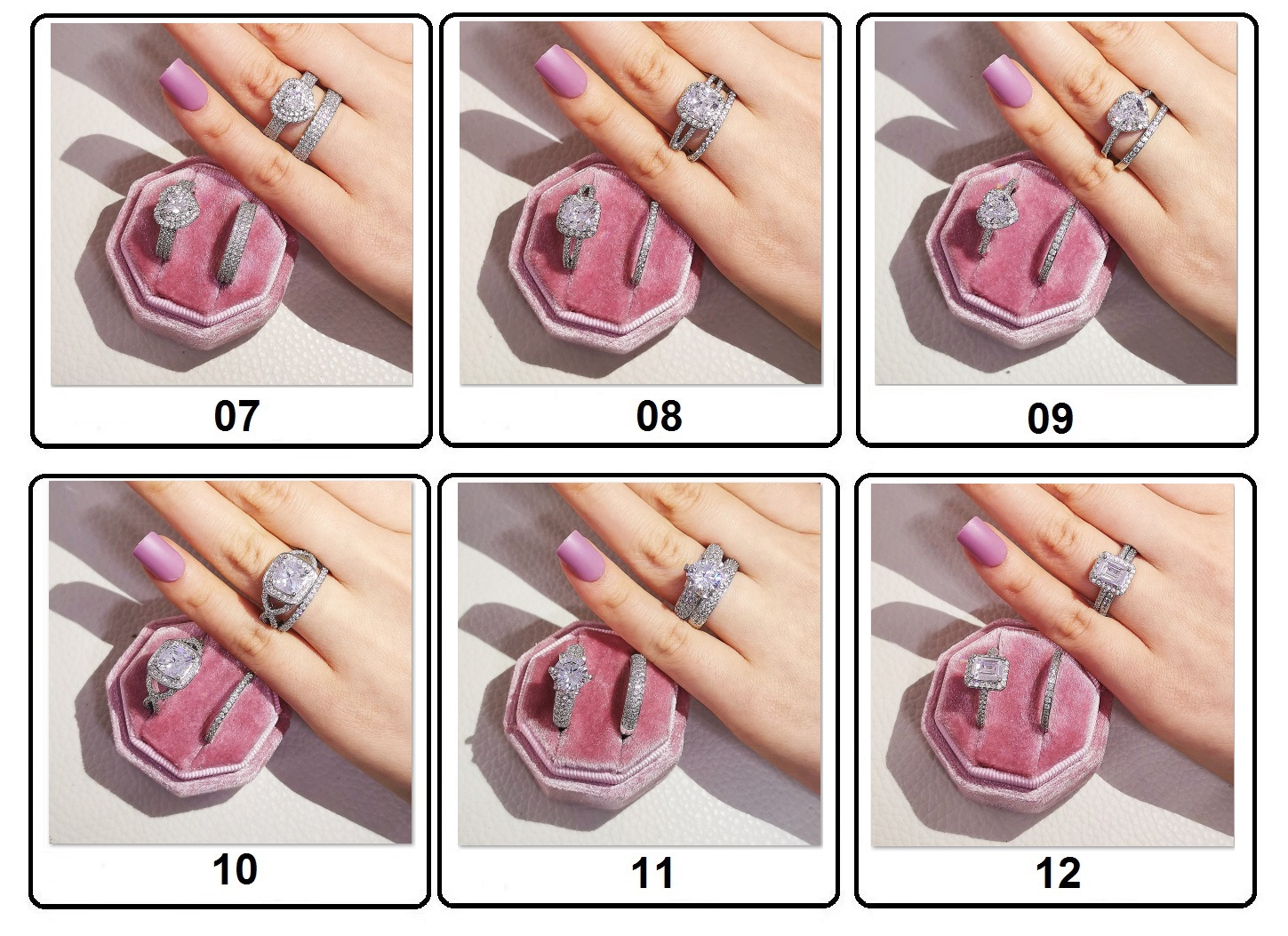 07

08

09

10

11

12