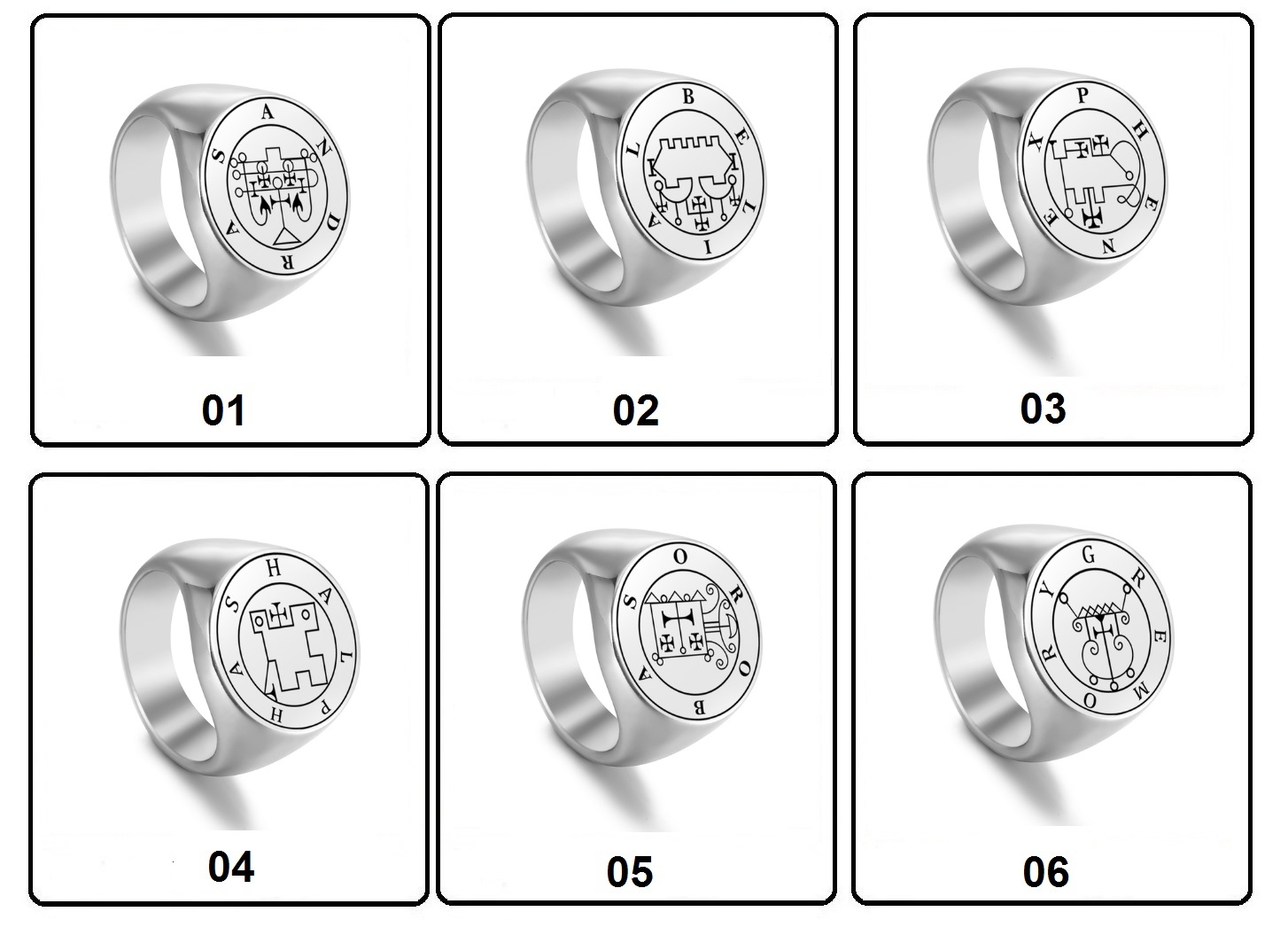 ANDRAS

01

BELIAL

02

PHENEX

03

HALPHAS

04

OROBAS

05

GREMORY

06