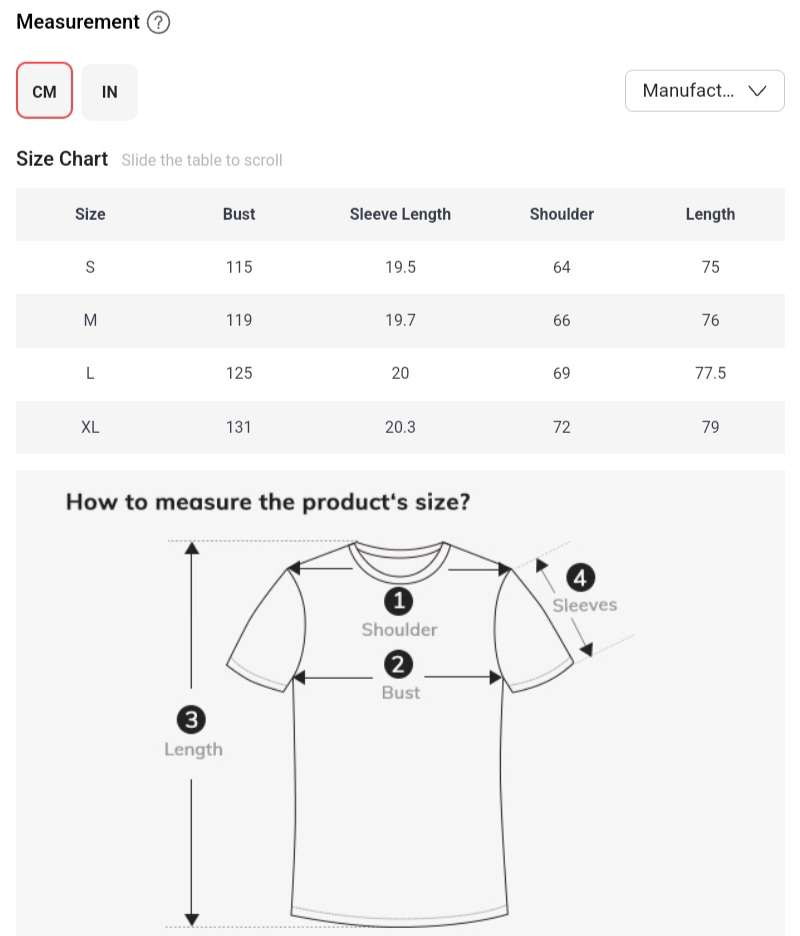 Measurement ?

CM IN

Manufact...

Size Chart Slide the table to scroll

| Size | Bust | Sleeve Length | Shoulder | Length |
|---|---|---|---|---|
| S | 115 | 19.5 | 64 | 75 |
| M | 119 | 19.7 | 66 | 76 |
| L | 125 | 20 | 69 | 77.5 |
| XL | 131 | 20.3 | 72 | 79 |

How to measure the product's size?

1 Shoulder

2 Bust

3 Length

4 Sleeves