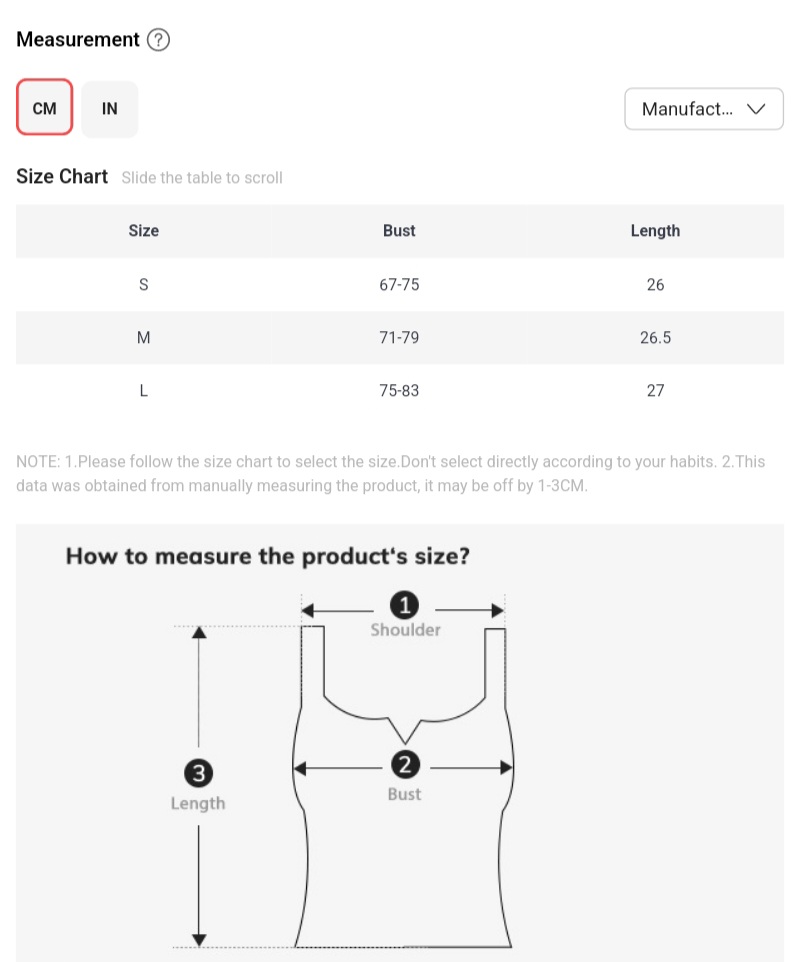 Measurement ?

CM IN

Manufact...

Size Chart Slide the table to scroll

| Size | Bust | Length |
|---|---|---|
| S | 67-75 | 26 |
| M | 71-79 | 26.5 |
| L | 75-83 | 27 |

NOTE: 1.Please follow the size chart to select the size.Don't select directly according to your habits. 2.This data was obtained from manually measuring the product, it may be off by 1-3CM.

How to measure the product's size?

1 Shoulder

2 Bust

3 Length