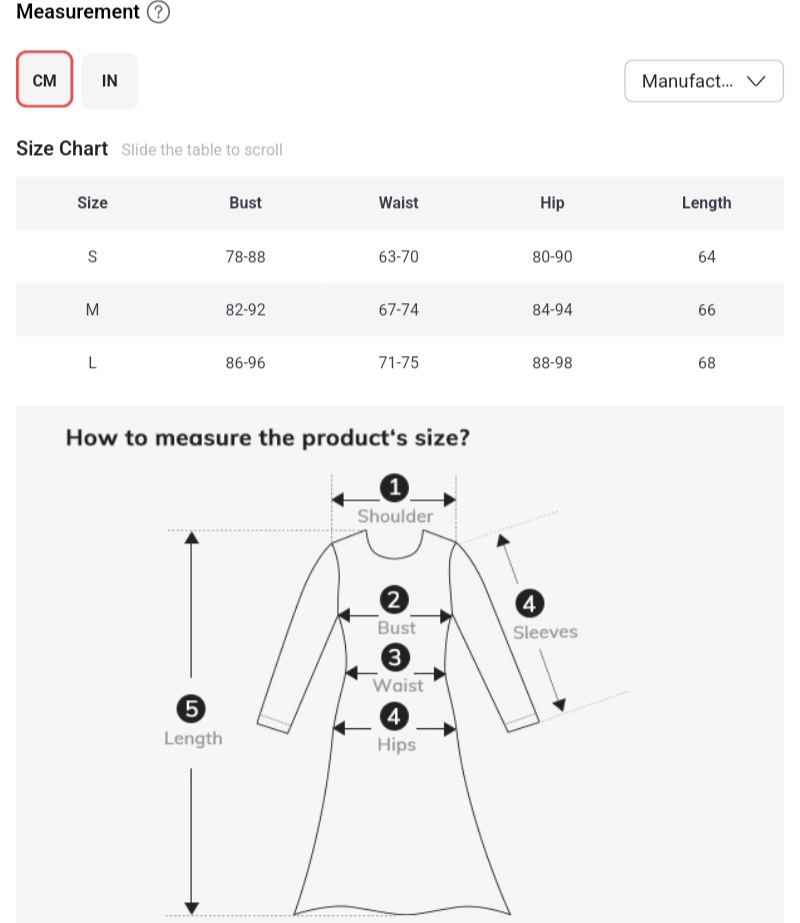 Measurement ?

CM IN

Manufact...

Size Chart Slide the table to scroll

| Size | Bust | Waist | Hip | Length |
|---|---|---|---|---|
| S | 78-88 | 63-70 | 80-90 | 64 |
| M | 82-92 | 67-74 | 84-94 | 66 |
| L | 86-96 | 71-75 | 88-98 | 68 |

How to measure the product's size?

1 Shoulder

2 Bust

3 Waist

4 Hips

4 Sleeves

5 Length