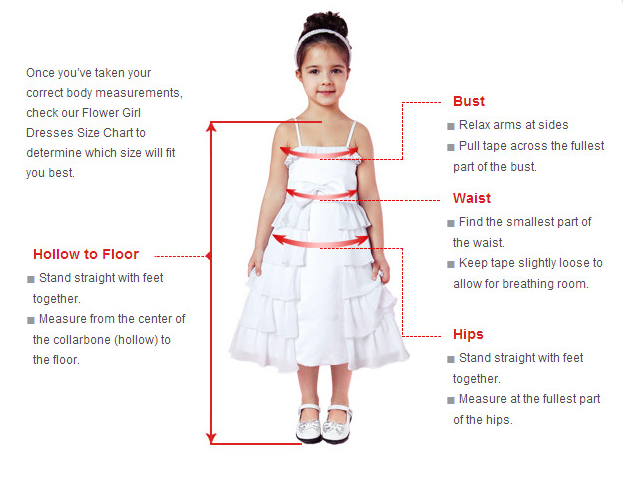 Once you've taken your correct body measurements, check our Flower Girl Dresses Size Chart to determine which size will fit you best.

Hollow to Floor
■ Stand straight with feet together.
■ Measure from the center of the collarbone (hollow) to the floor.

Bust
■ Relax arms at sides
■ Pull tape across the fullest part of the bust.

Waist
■ Find the smallest part of the waist.
■ Keep tape slightly loose to allow for breathing room.

Hips
■ Stand straight with feet together.
■ Measure at the fullest part of the hips.