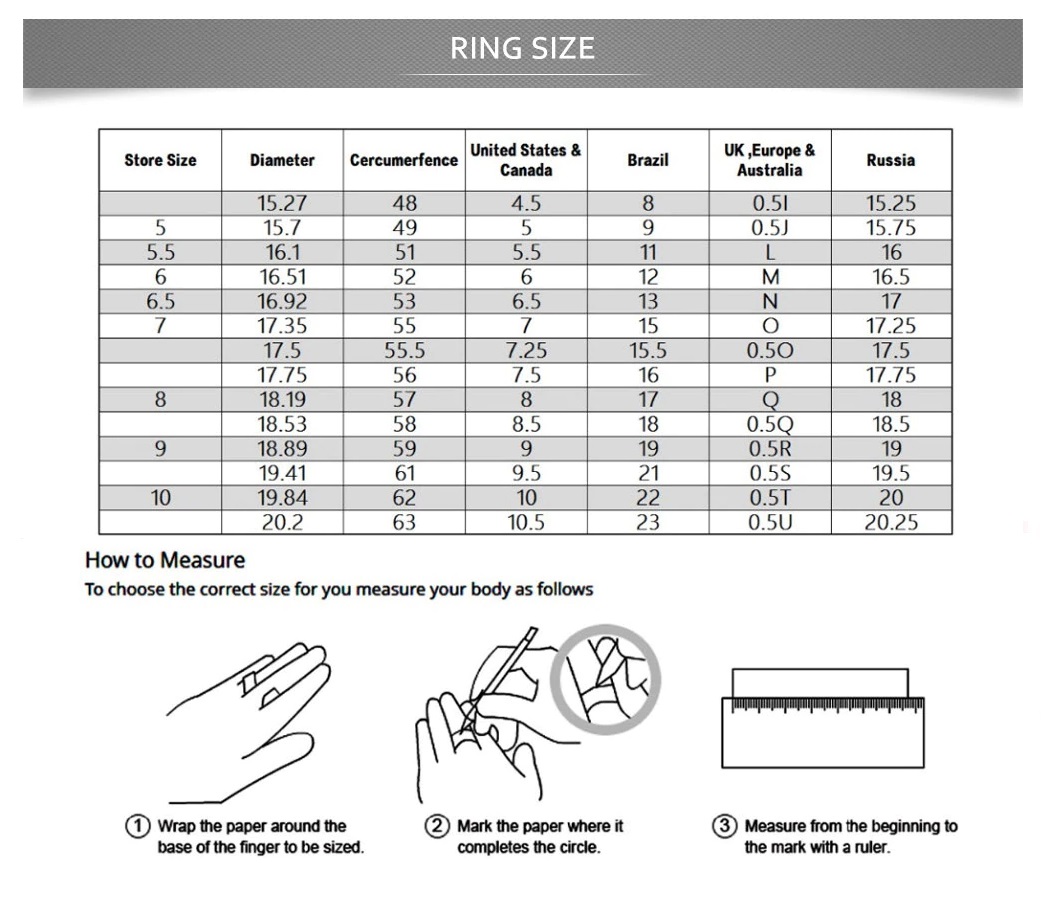 RING SIZE

| Store Size | Diameter | Cercumerfence | United States & Canada | Brazil | UK ,Europe & Australia | Russia |
|---|---|---|---|---|---|---|
| | 15.27 | 48 | 4.5 | 8 | 0.5I | 15.25 |
| 5 | 15.7 | 49 | 5 | 9 | 0.5J | 15.75 |
| 5.5 | 16.1 | 51 | 5.5 | 11 | L | 16 |
| 6 | 16.51 | 52 | 6 | 12 | M | 16.5 |
| 6.5 | 16.92 | 53 | 6.5 | 13 | N | 17 |
| 7 | 17.35 | 55 | 7 | 15 | O | 17.25 |
| | 17.5 | 55.5 | 7.25 | 15.5 | 0.5O | 17.5 |
| | 17.75 | 56 | 7.5 | 16 | P | 17.75 |
| 8 | 18.19 | 57 | 8 | 17 | Q | 18 |
| | 18.53 | 58 | 8.5 | 18 | 0.5Q | 18.5 |
| 9 | 18.89 | 59 | 9 | 19 | 0.5R | 19 |
| | 19.41 | 61 | 9.5 | 21 | 0.5S | 19.5 |
| 10 | 19.84 | 62 | 10 | 22 | 0.5T | 20 |
| | 20.2 | 63 | 10.5 | 23 | 0.5U | 20.25 |

How to Measure
To choose the correct size for you measure your body as follows

① Wrap the paper around the base of the finger to be sized.

② Mark the paper where it completes the circle.

③ Measure from the beginning to the mark with a ruler.