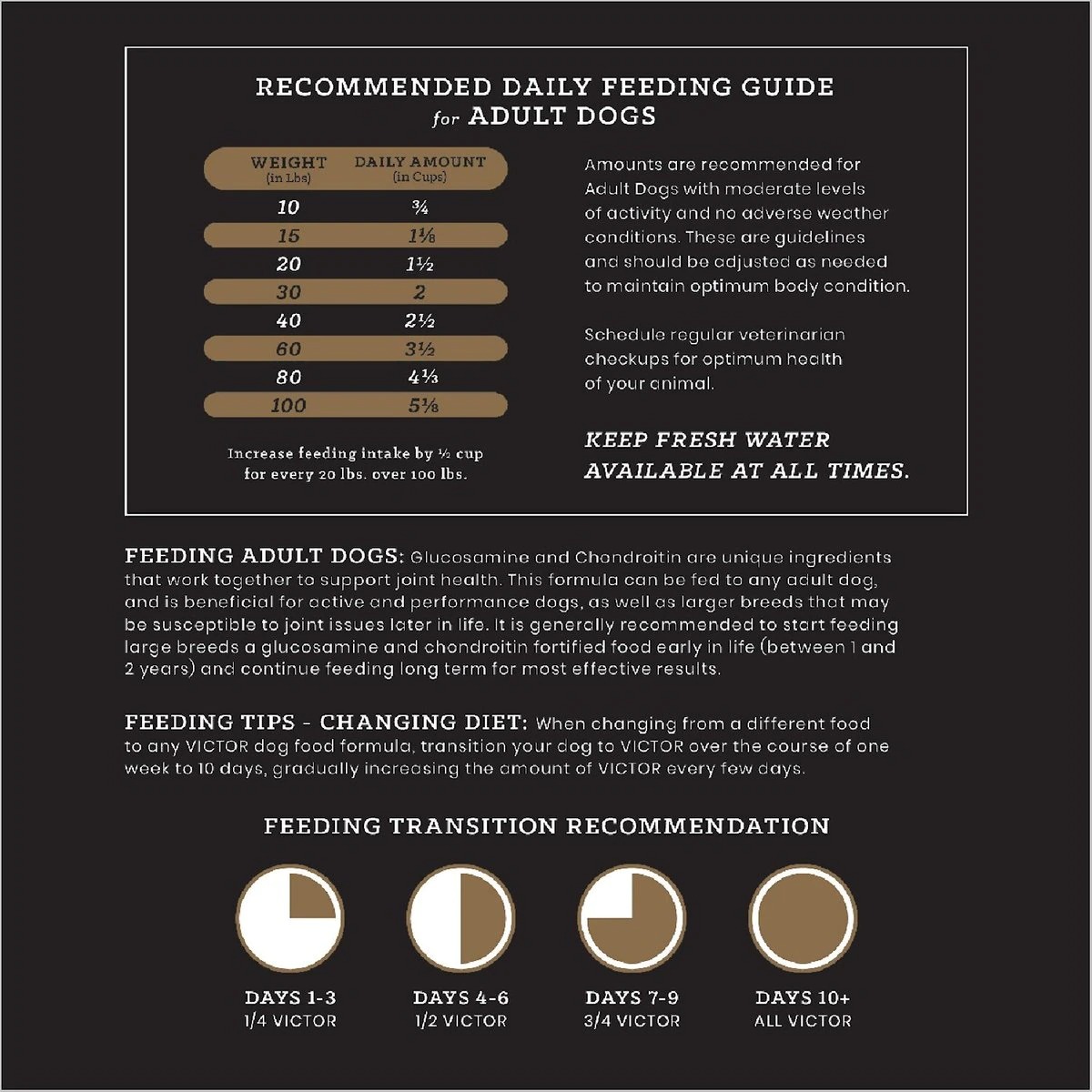 RECOMMENDED DAILY FEEDING GUIDE
for ADULT DOGS

| WEIGHT (in Lbs) | DAILY AMOUNT (in Cups) |
|---|---|
| 10 | ¾ |
| 15 | 1⅛ |
| 20 | 1½ |
| 30 | 2 |
| 40 | 2½ |
| 60 | 3½ |
| 80 | 4⅓ |
| 100 | 5⅛ |

Increase feeding intake by ½ cup for every 20 lbs. over 100 lbs.

Amounts are recommended for Adult Dogs with moderate levels of activity and no adverse weather conditions. These are guidelines and should be adjusted as needed to maintain optimum body condition.

Schedule regular veterinarian checkups for optimum health of your animal.

KEEP FRESH WATER AVAILABLE AT ALL TIMES.

FEEDING ADULT DOGS: Glucosamine and Chondroitin are unique ingredients that work together to support joint health. This formula can be fed to any adult dog, and is beneficial for active and performance dogs, as well as larger breeds that may be susceptible to joint issues later in life. It is generally recommended to start feeding large breeds a glucosamine and chondroitin fortified food early in life (between 1 and 2 years) and continue feeding long term for most effective results.

FEEDING TIPS - CHANGING DIET: When changing from a different food to any VICTOR dog food formula, transition your dog to VICTOR over the course of one week to 10 days, gradually increasing the amount of VICTOR every few days.

FEEDING TRANSITION RECOMMENDATION

DAYS 1-3
1/4 VICTOR

DAYS 4-6
1/2 VICTOR

DAYS 7-9
3/4 VICTOR

DAYS 10+
ALL VICTOR