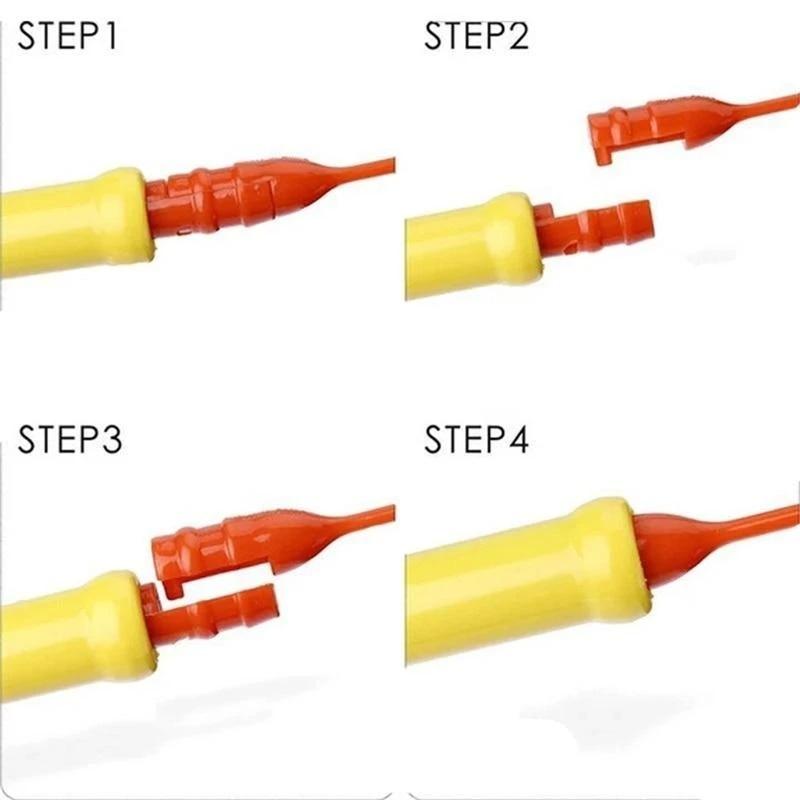 STEP1

STEP2

STEP3

STEP4