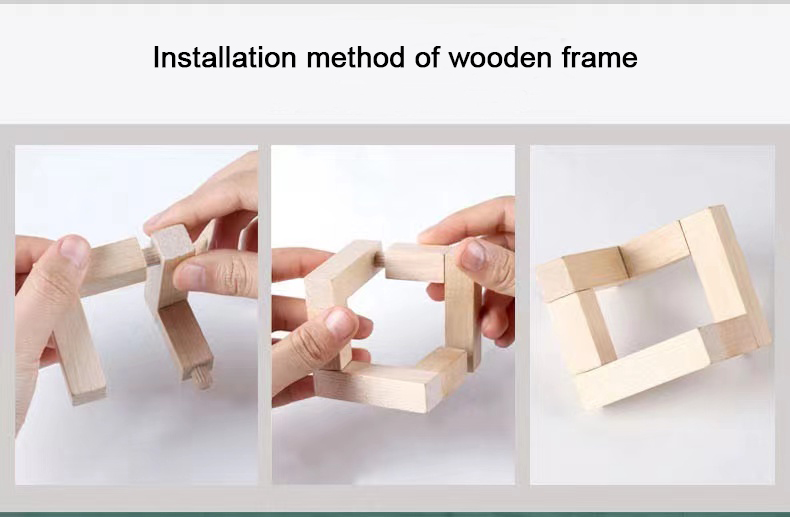 Installation method of wooden frame