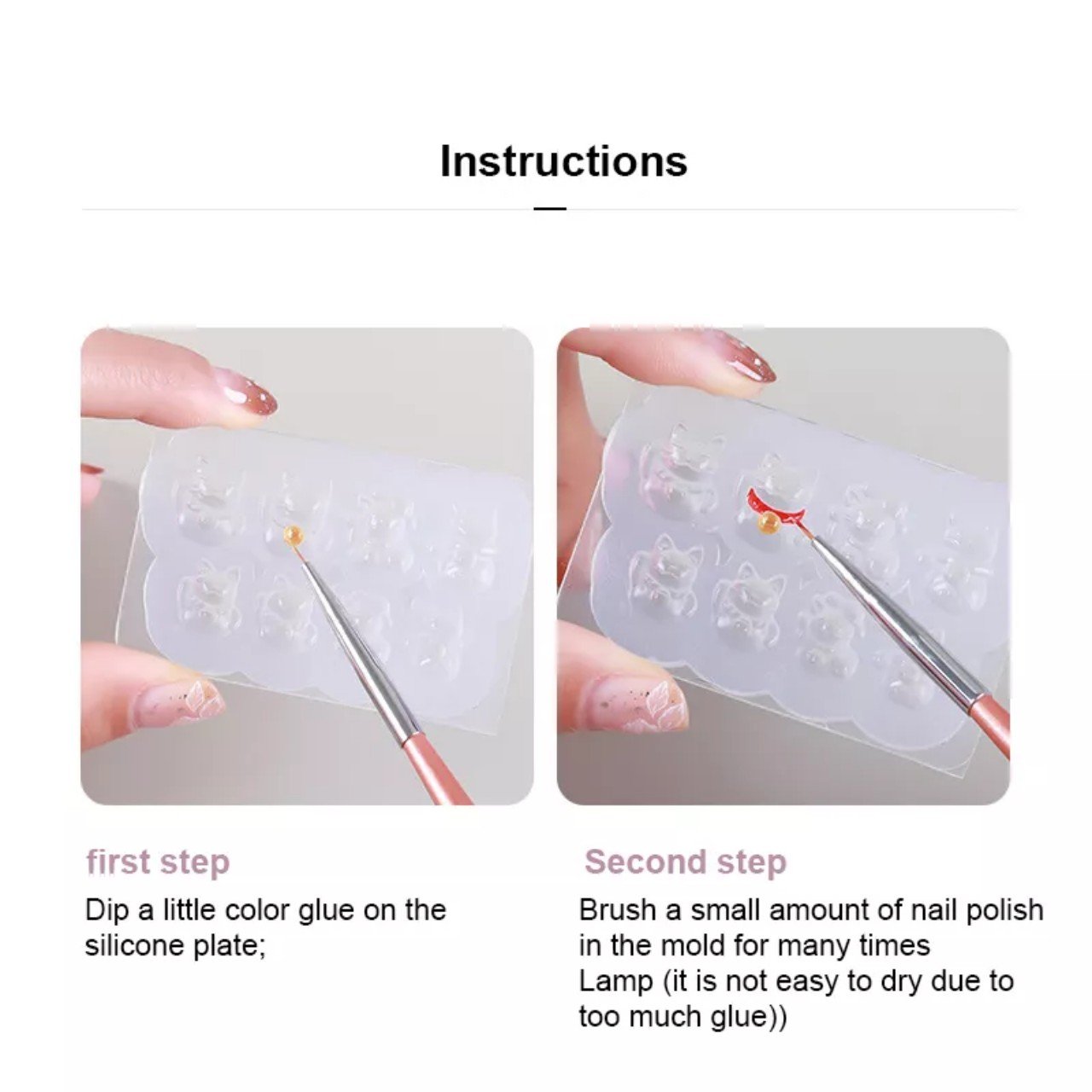 Instructions

first step

Dip a little color glue on the silicone plate;

Second step

Brush a small amount of nail polish in the mold for many times
Lamp (it is not easy to dry due to too much glue))