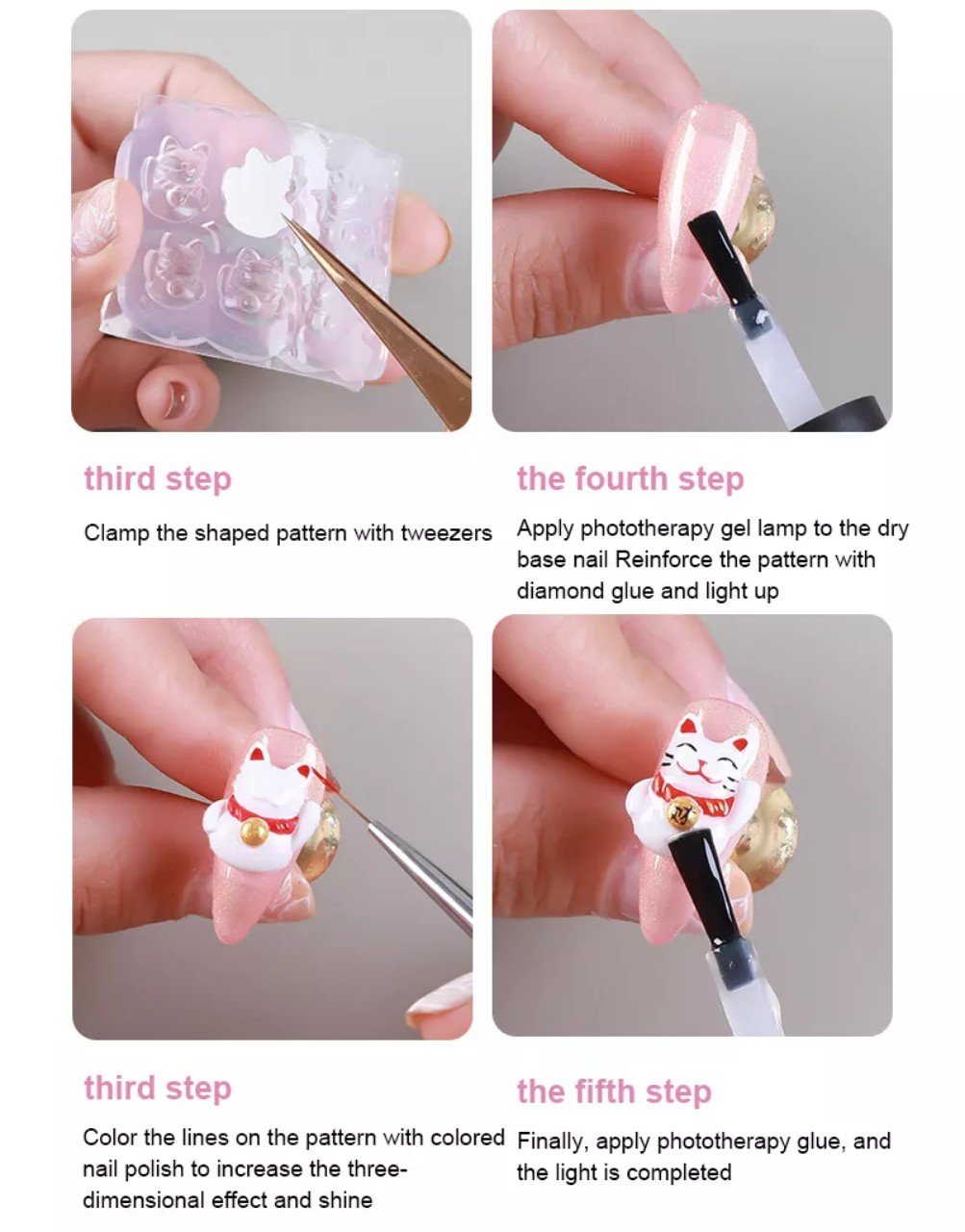 third step

Clamp the shaped pattern with tweezers

the fourth step

Apply phototherapy gel lamp to the dry base nail Reinforce the pattern with diamond glue and light up

third step

Color the lines on the pattern with colored nail polish to increase the three-dimensional effect and shine

the fifth step

Finally, apply phototherapy glue, and the light is completed