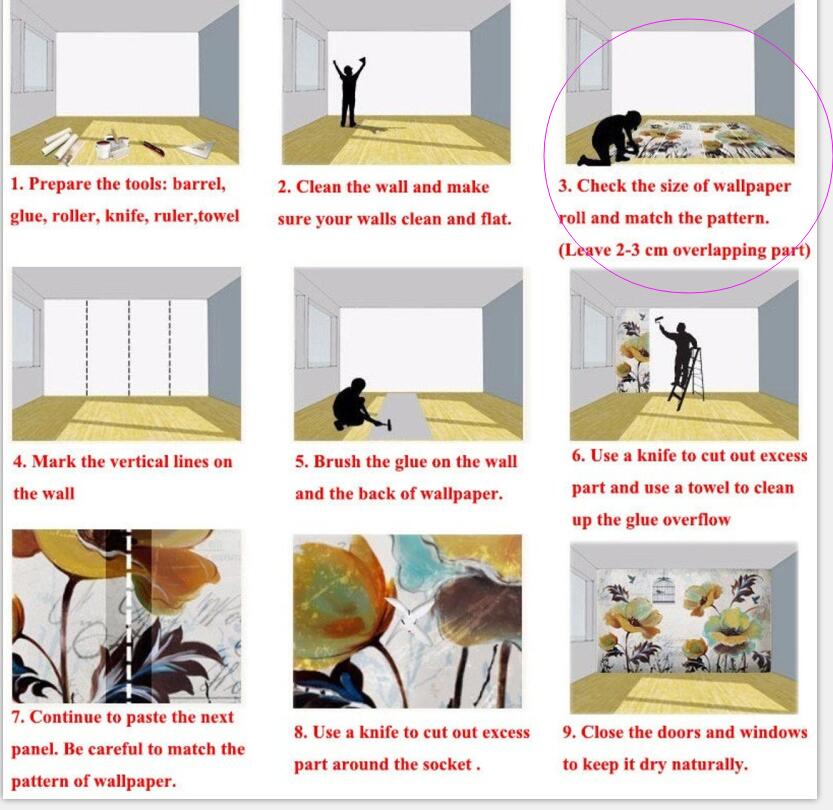 1. Prepare the tools: barrel, glue, roller, knife, ruler,towel

2. Clean the wall and make sure your walls clean and flat.

3. Check the size of wallpaper roll and match the pattern. (Leave 2-3 cm overlapping part)

4. Mark the vertical lines on the wall

5. Brush the glue on the wall and the back of wallpaper.

6. Use a knife to cut out excess part and use a towel to clean up the glue overflow

7. Continue to paste the next panel. Be careful to match the pattern of wallpaper.

8. Use a knife to cut out excess part around the socket .

9. Close the doors and windows to keep it dry naturally.